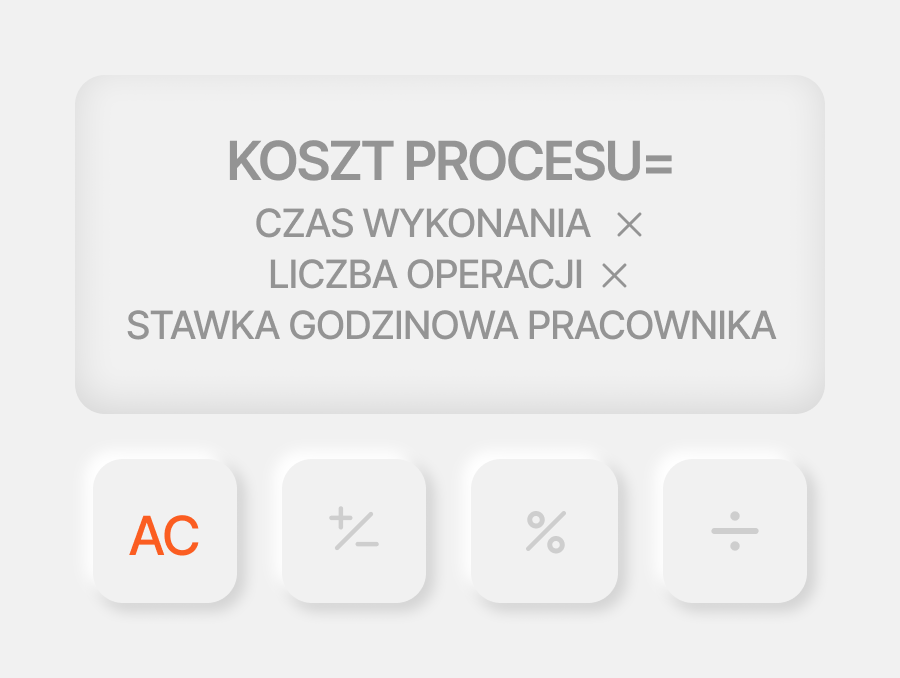 KOSZT PROCESU=
CZAS WYKONANIA ×
LICZBA OPERACJI ×
STAWKA GODZINOWA PRACOWNIKA

AC

+/−

%

÷